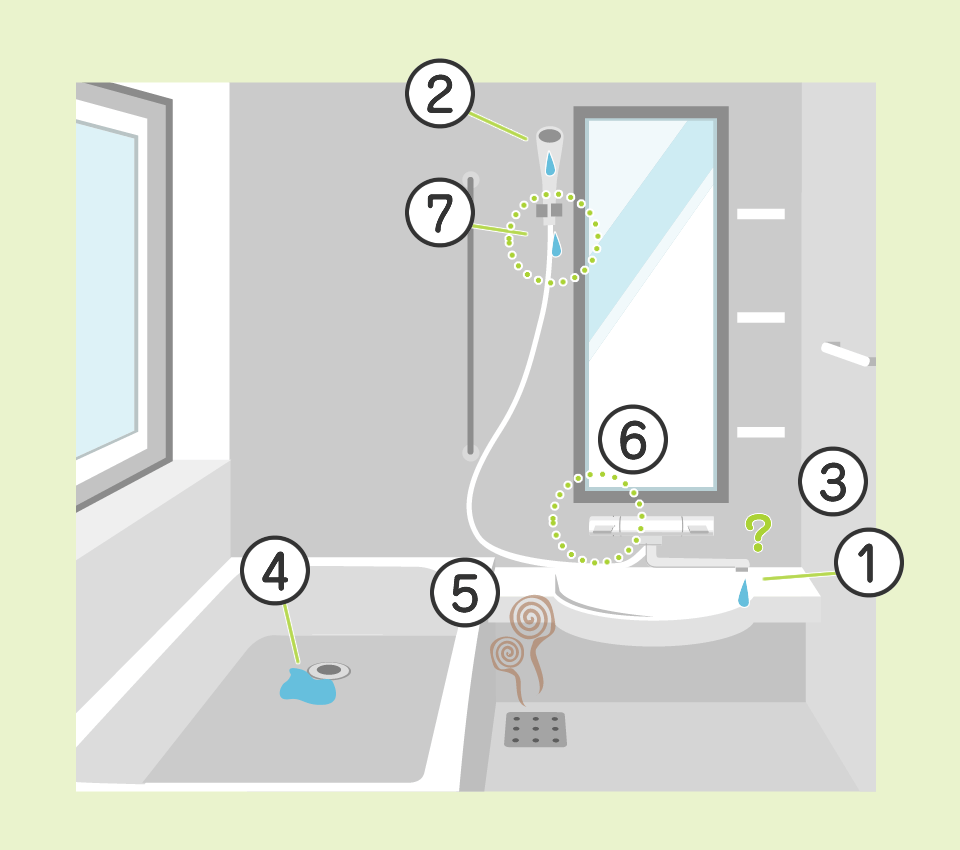 2
7
6
3
?
1
4
5