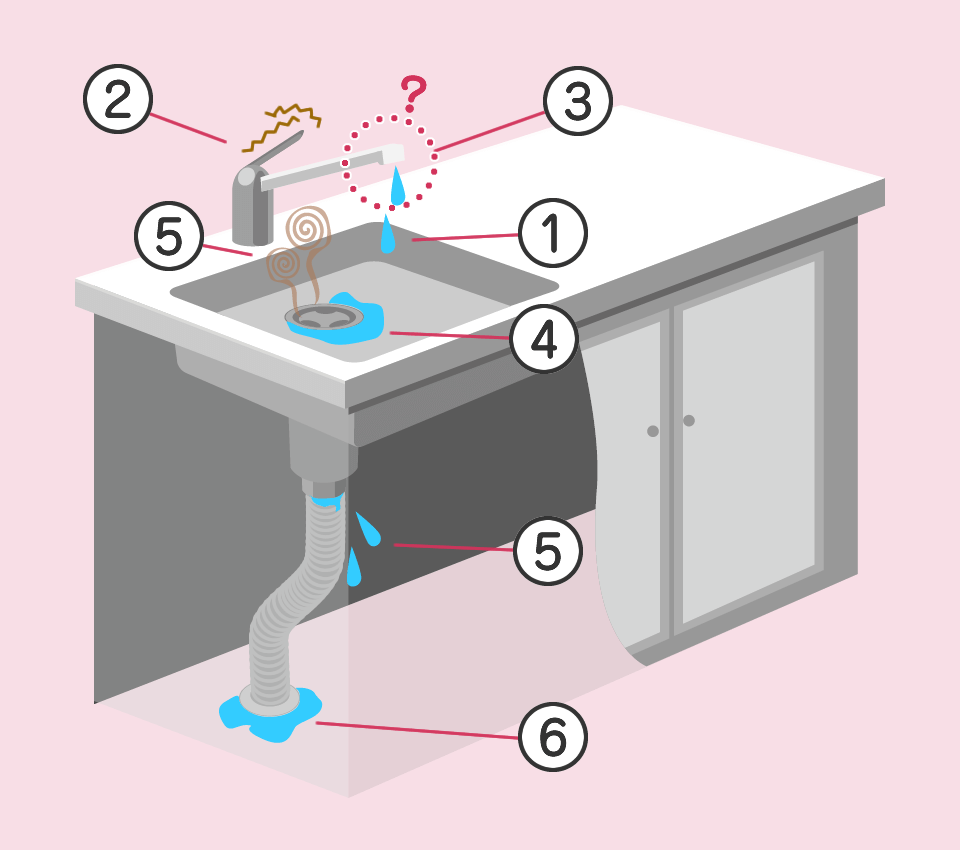 2
?
3
5
1
4
5
6