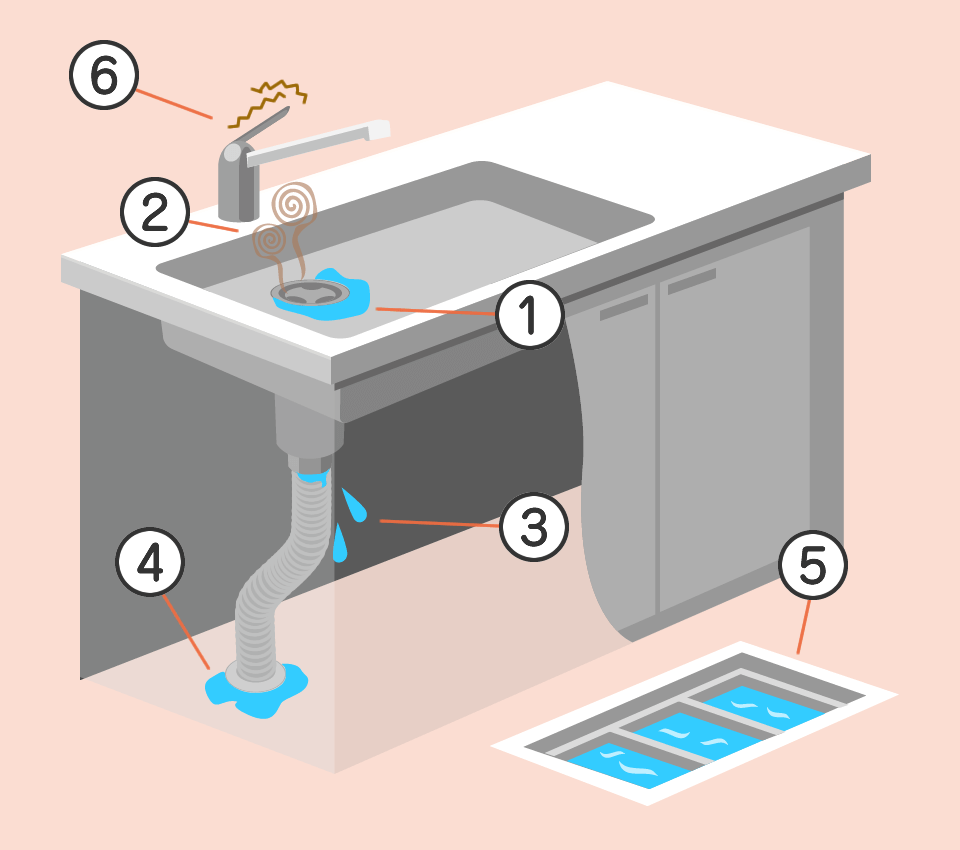 6
2
1
3
4
5