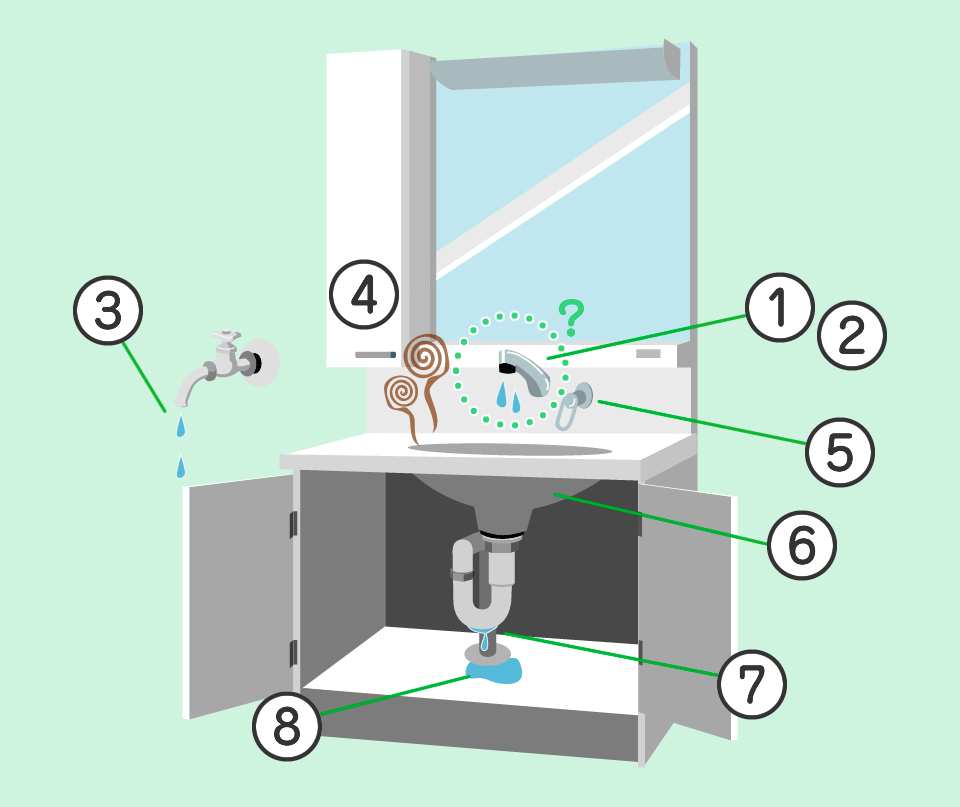 3
4
?
1
2
5
6
7
8